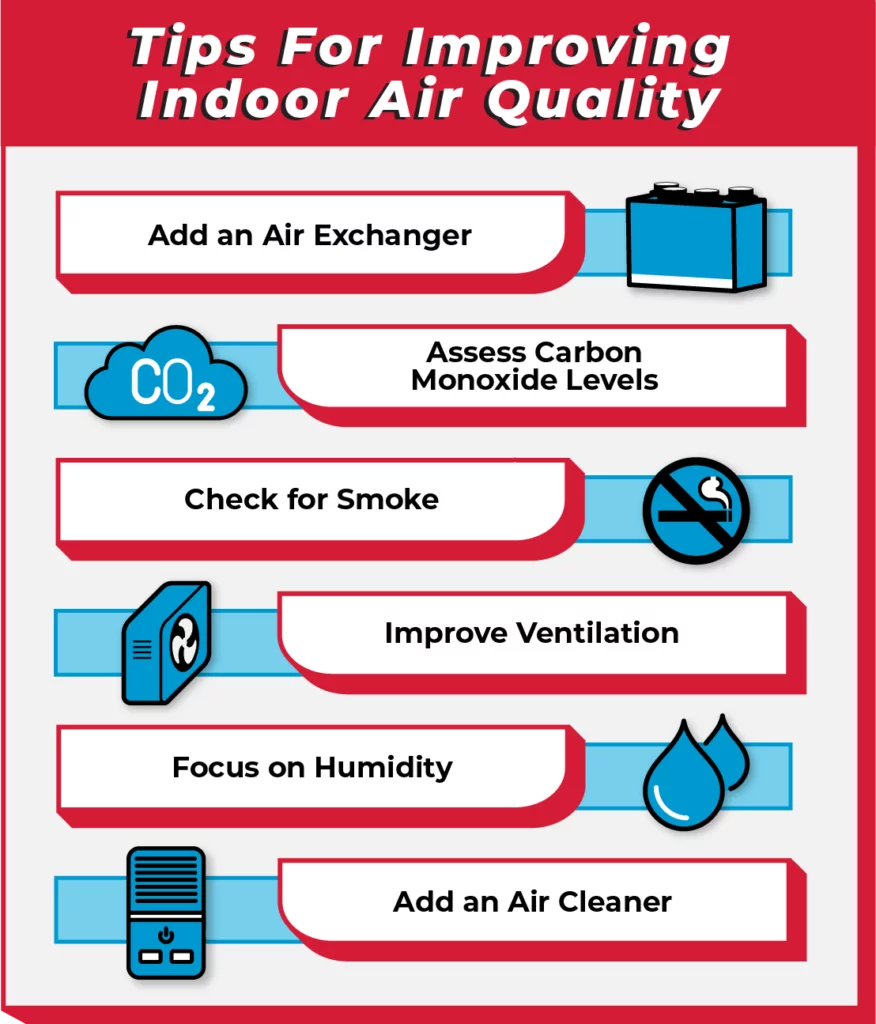 Tips For Improving Indoor Air Quality

Add an Air Exchanger

$CO_2$

Assess Carbon Monoxide Levels

Check for Smoke

Improve Ventilation

Focus on Humidity

Add an Air Cleaner