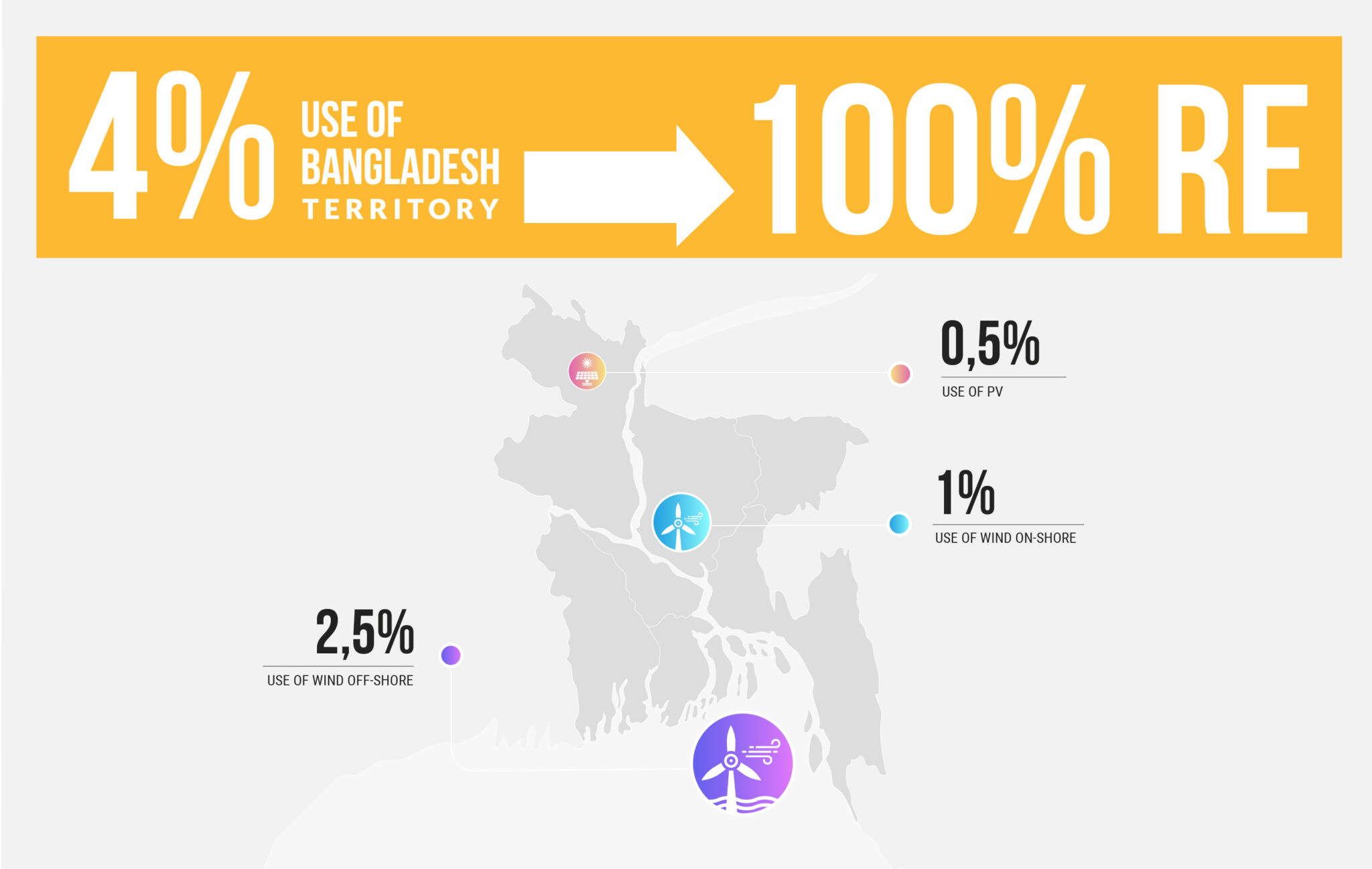 4% USE OF BANGLADESH TERRITORY

100% RE

0,5%

USE OF PV

1%

USE OF WIND ON-SHORE

2,5%

USE OF WIND OFF-SHORE